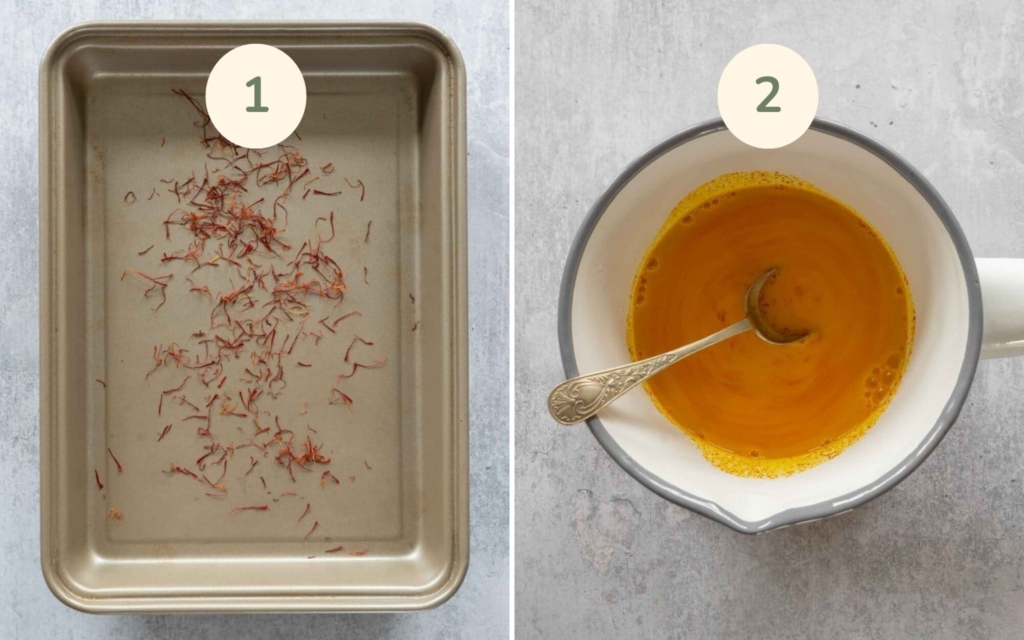 1

2