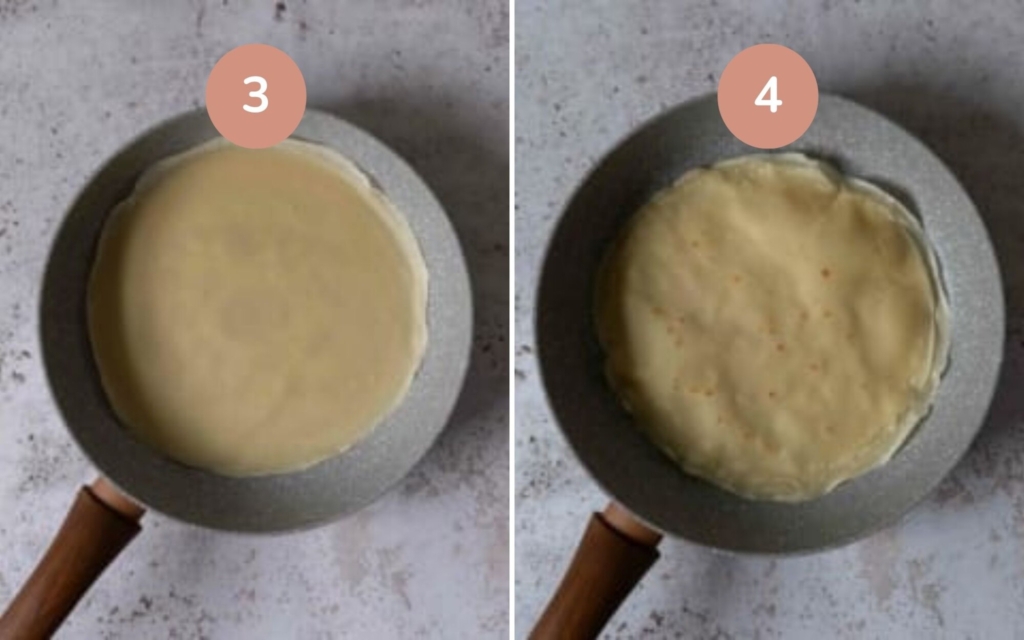 3

4